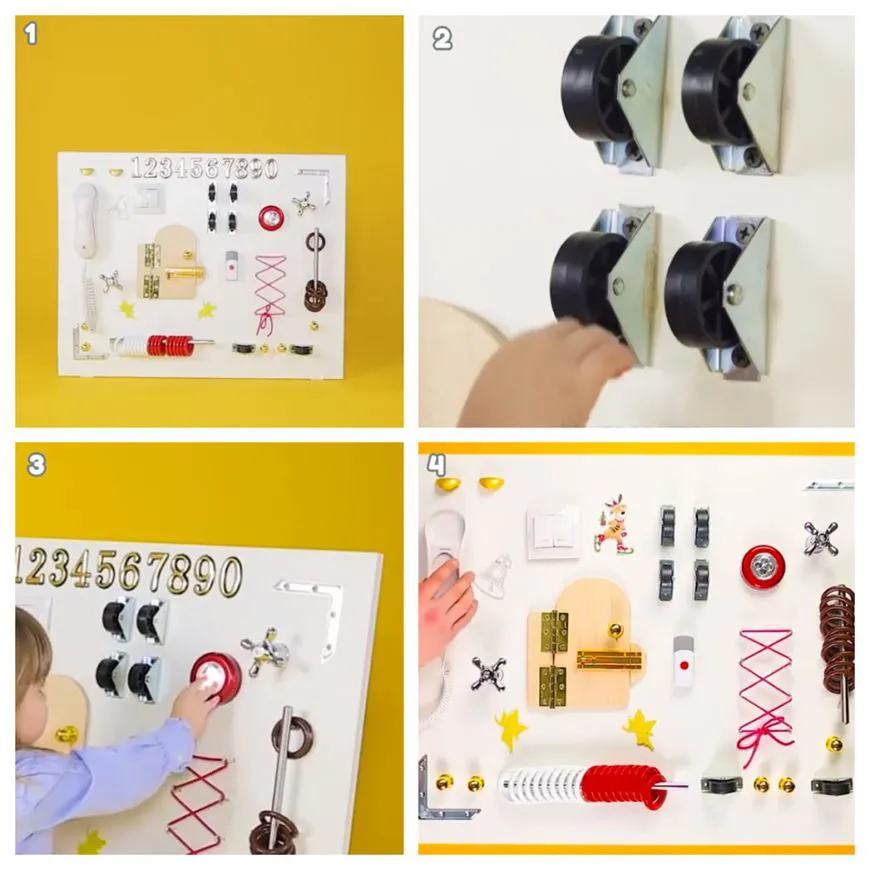 1

1234567890

2

3

1234567890

4