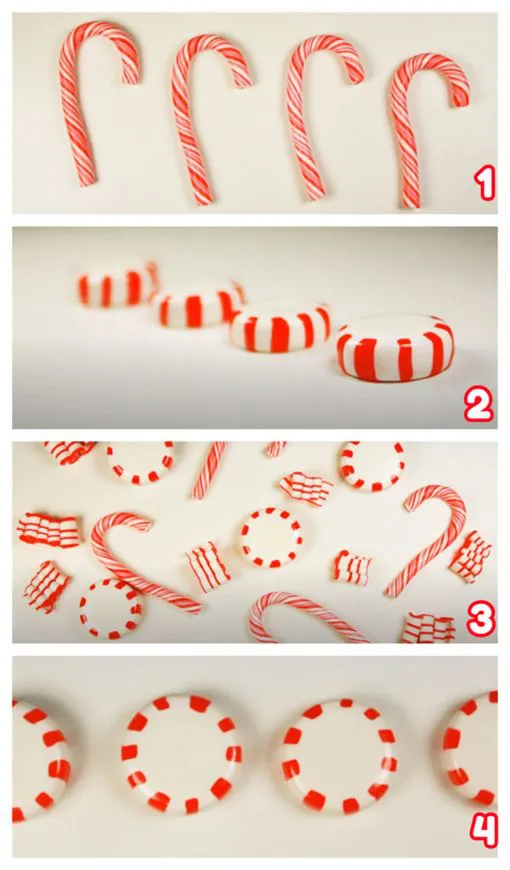 1

2

3

4