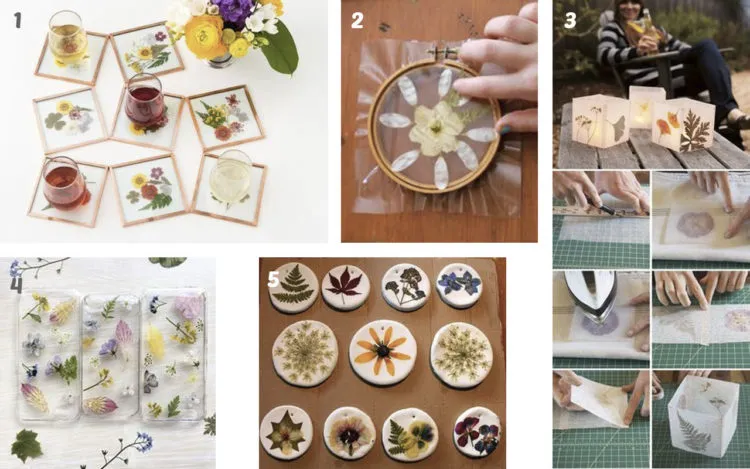 1
2
3
4
5