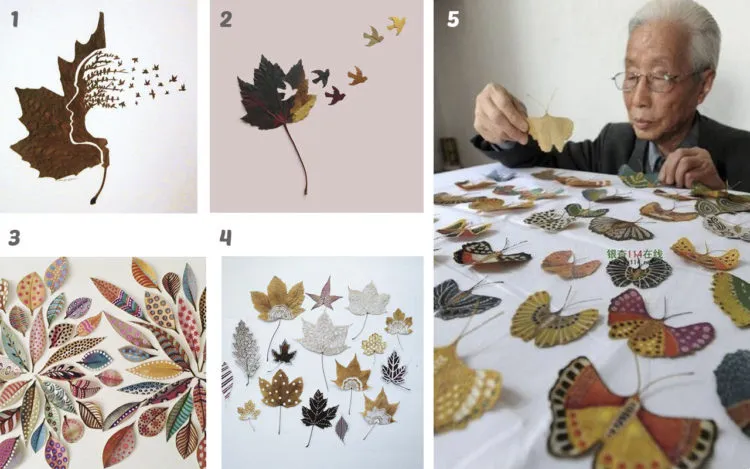 1

2

5

3

4

银杏114在线