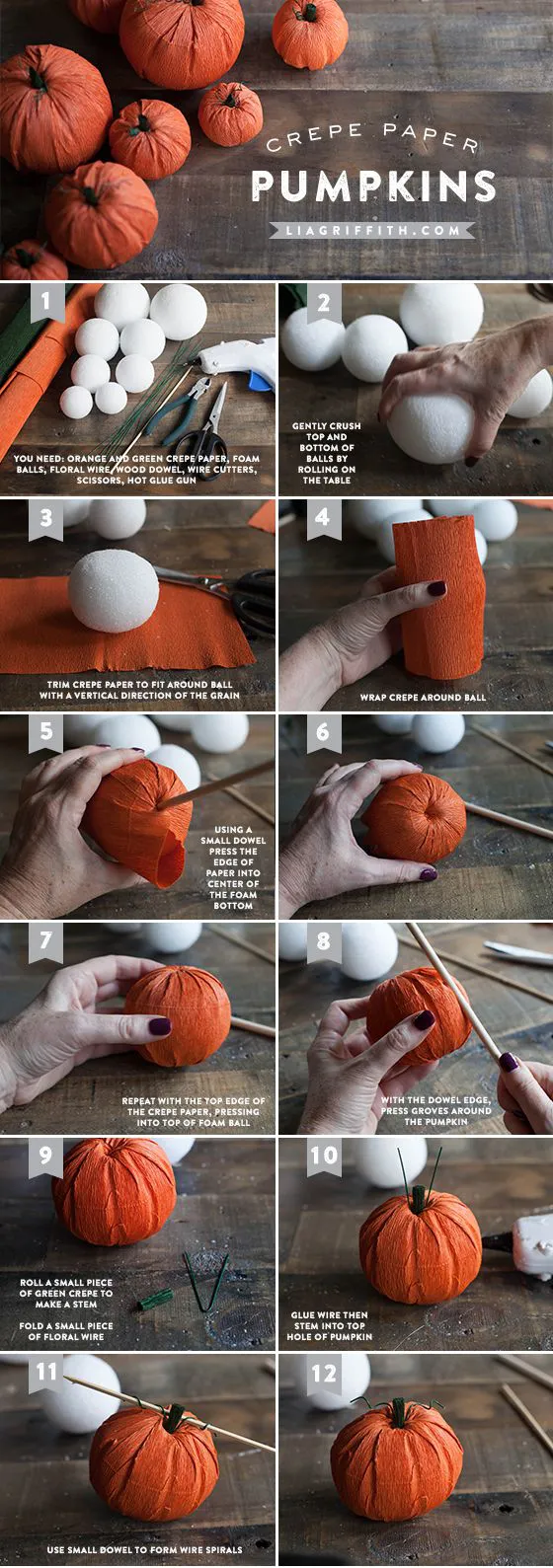 CREPE PAPER
PUMPKINS
LIAGRIFFITH.COM

1
YOU NEED: ORANGE AND GREEN CREPE PAPER, FOAM BALLS, FLORAL WIRE, WOOD DOWEL, WIRE CUTTERS, SCISSORS, HOT GLUE GUN

2
GENTLY CRUSH TOP AND BOTTOM OF BALLS BY ROLLING ON THE TABLE

3
TRIM CREPE PAPER TO FIT AROUND BALL WITH A VERTICAL DIRECTION OF THE GRAIN

4
WRAP CREPE AROUND BALL

5
USING A SMALL DOWEL PRESS THE EDGE OF PAPER INTO CENTER OF THE FOAM BOTTOM

6

7
REPEAT WITH THE TOP EDGE OF THE CREPE PAPER, PRESSING INTO TOP OF FOAM BALL

8
WITH THE DOWEL EDGE, PRESS GROVES AROUND THE PUMPKIN

9
ROLL A SMALL PIECE OF GREEN CREPE TO MAKE A STEM

FOLD A SMALL PIECE OF FLORAL WIRE

10
GLUE WIRE THEN STEM INTO TOP HOLE OF PUMPKIN

11
USE SMALL DOWEL TO FORM WIRE SPIRALS

12