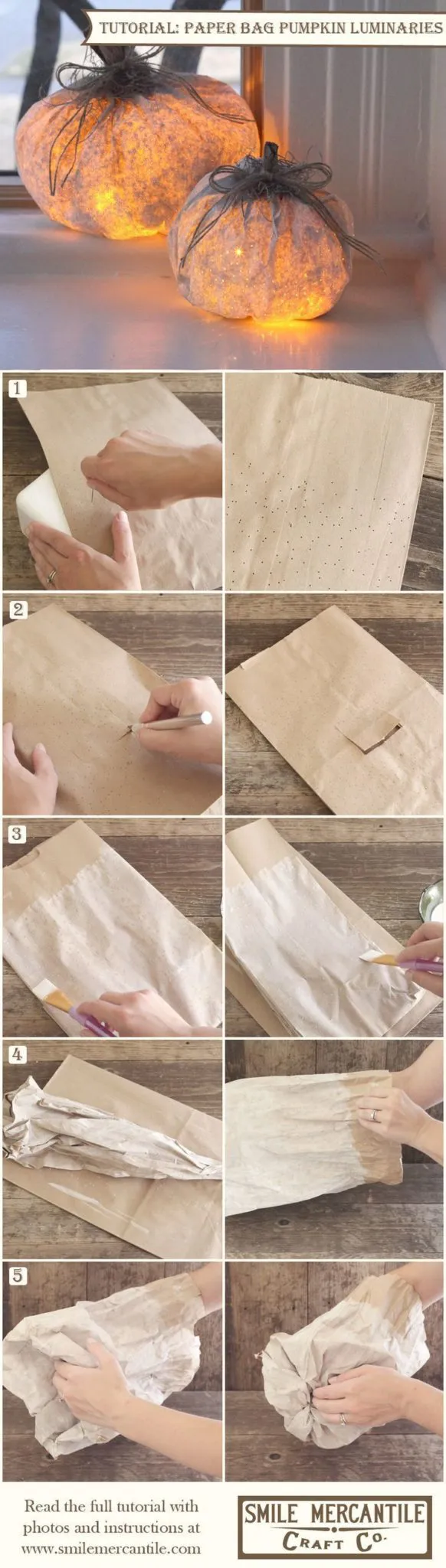 TUTORIAL: PAPER BAG PUMPKIN LUMINARIES

1

2

3

4

5

Read the full tutorial with photos and instructions at www.smilemercantile.com

SMILE MERCANTILE CRAFT CO.